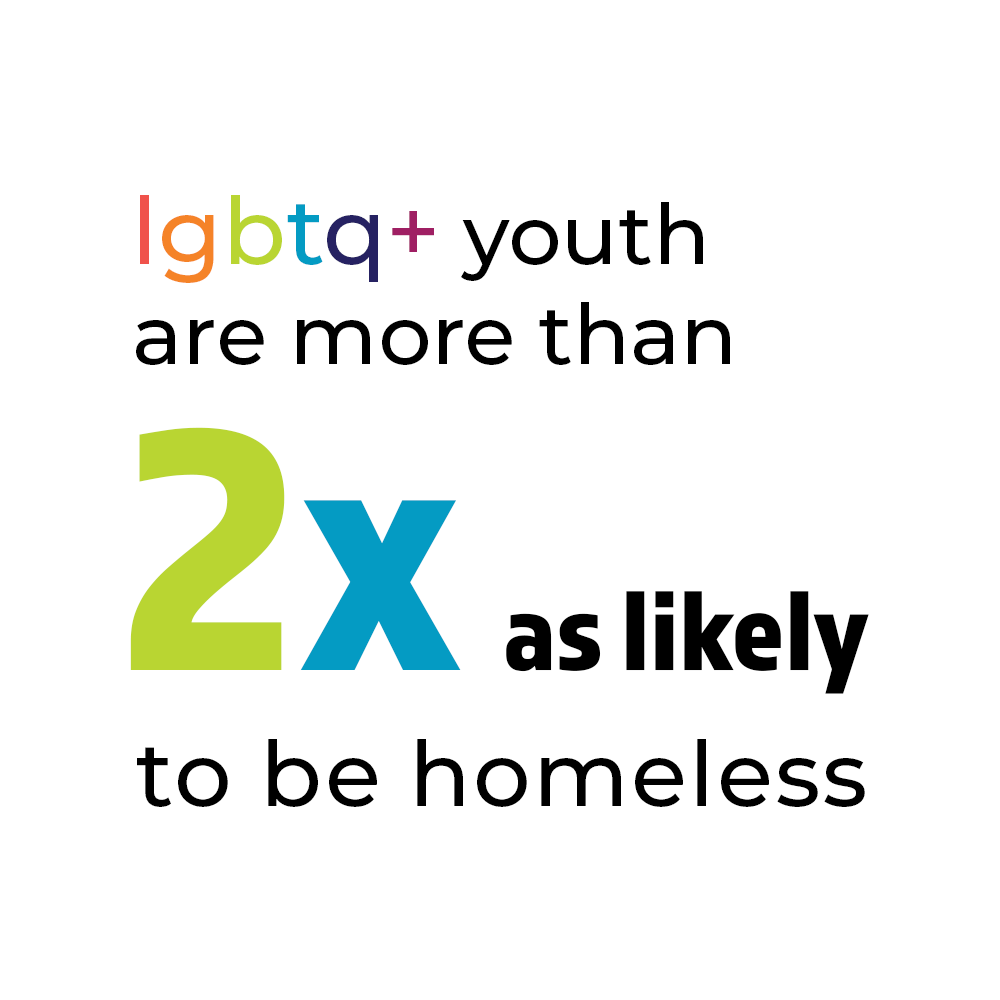 lgbtq+ youth are more than 2x as likely to be homeless