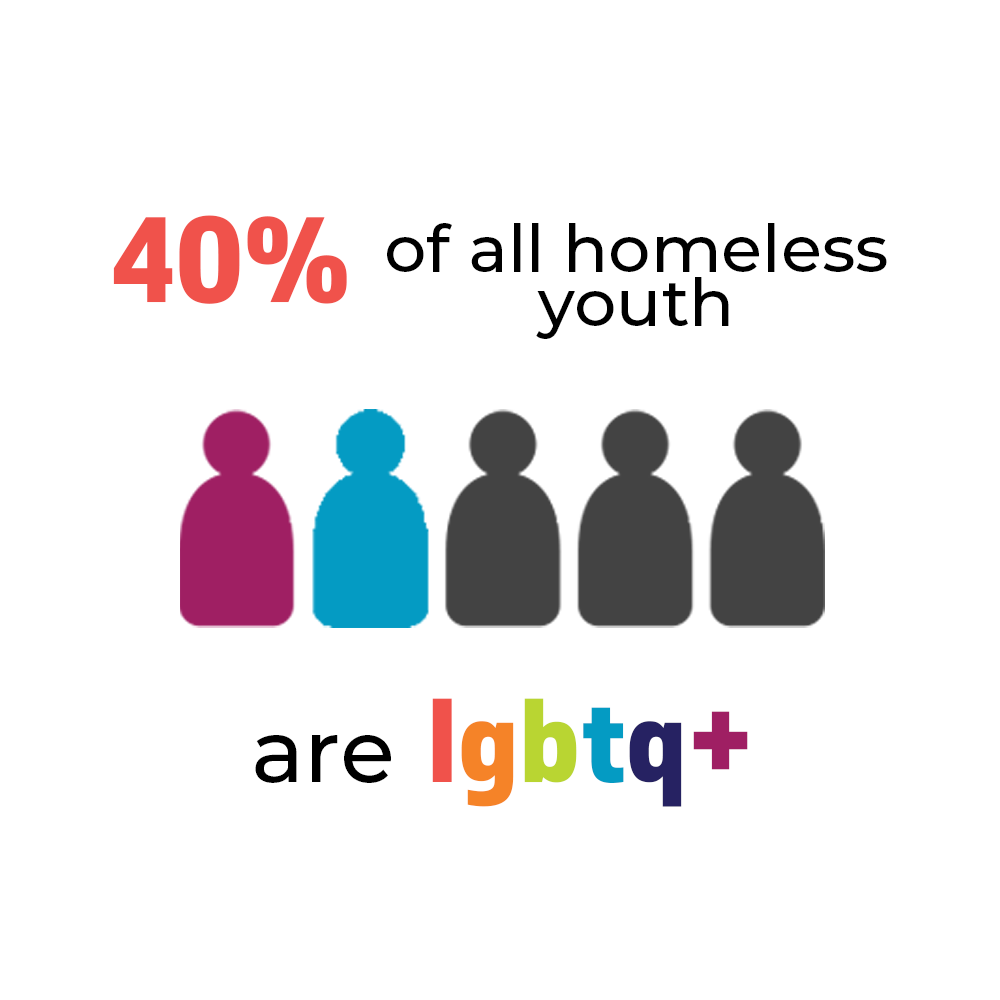 40% of all homeless youth

are lgbtq+